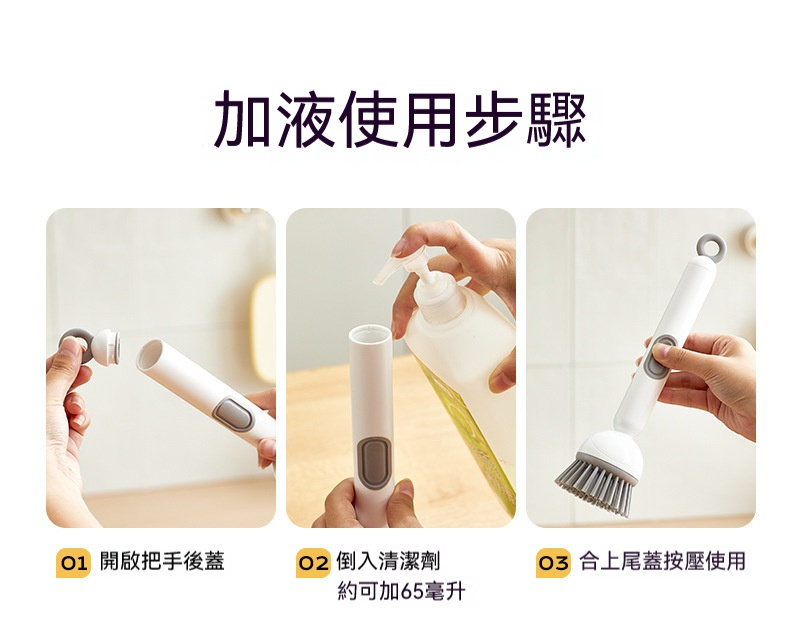 加液使用步驟

01 開啟把手後蓋

02 倒入清潔劑
約可加65毫升

03 合上尾蓋按壓使用